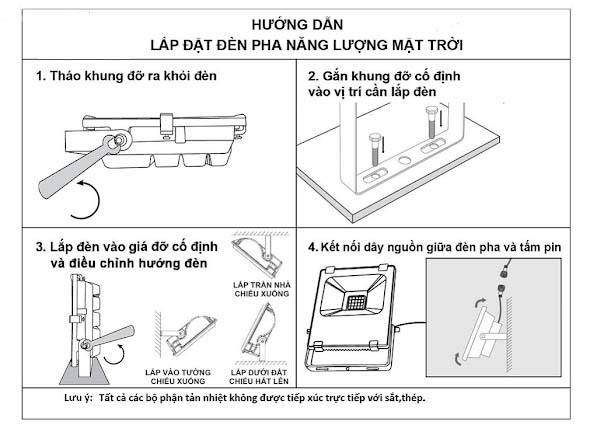 HƯỚNG DẪN
LẮP ĐẶT ĐÈN PHA NĂNG LƯỢNG MẶT TRỜI

1. Tháo khung đỡ ra khỏi đèn

2. Gắn khung đỡ cố định vào vị trí cần lắp đèn

3. Lắp đèn vào giá đỡ cố định và điều chỉnh hướng đèn

LẮP TRẦN NHÀ CHIẾU XUỐNG

LẮP VÀO TƯỜNG CHIẾU XUỐNG

LẮP DƯỚI ĐẤT CHIẾU HẮT LÊN

4. Kết nối dây nguồn giữa đèn pha và tấm pin

Lưu ý: Tất cả các bộ phận tản nhiệt không được tiếp xúc trực tiếp với sắt,thép.