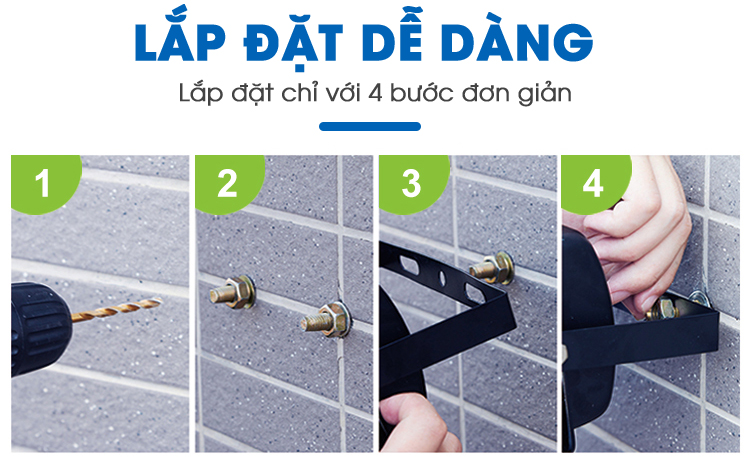 LẮP ĐẶT DỄ DÀNG

Lắp đặt chỉ với 4 bước đơn giản

1

2

3

4