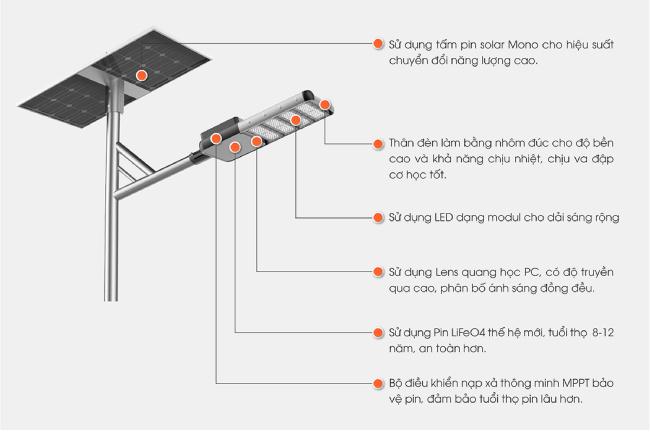 Sử dụng tấm pin solar Mono cho hiệu suất chuyển đổi năng lượng cao.

Thân đèn làm bằng nhôm đúc cho độ bền cao và khả năng chịu nhiệt, chịu va đập cơ học tốt.

Sử dụng LED dạng modul cho dải sáng rộng

Sử dụng Lens quang học PC, có độ truyền qua cao, phân bố ánh sáng đồng đều.

Sử dụng Pin LiFeO4 thế hệ mới, tuổi thọ 8-12 năm, an toàn hơn.

Bộ điều khiển nạp xả thông minh MPPT bảo vệ pin, đảm bảo tuổi thọ pin lâu hơn.